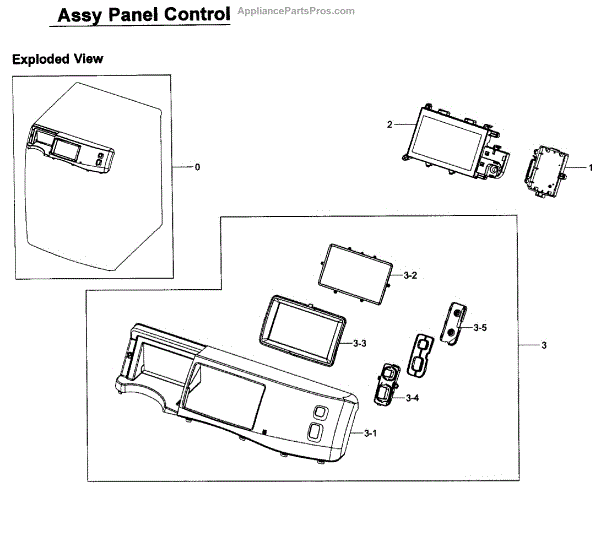 Assy Panel Control AppliancePartsPros.com

Exploded View

0

2

1

3-2

3-3

3-5

3

3-4

3-1