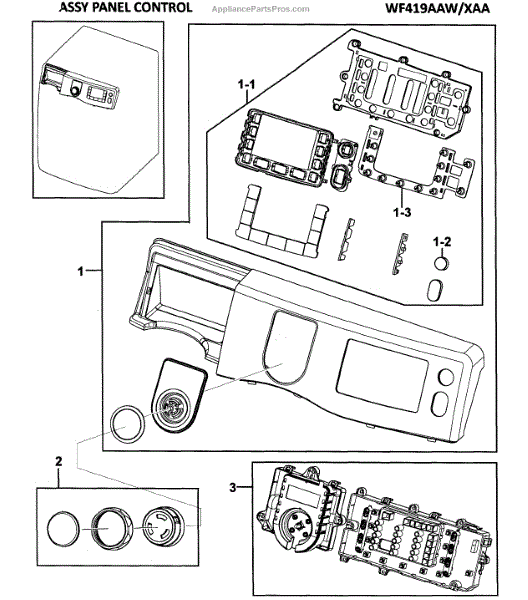 ASSY PANEL CONTROL AppliancePartsPros.com WF419AAW/XAA

1-1

1-3

1-2

1

2

3