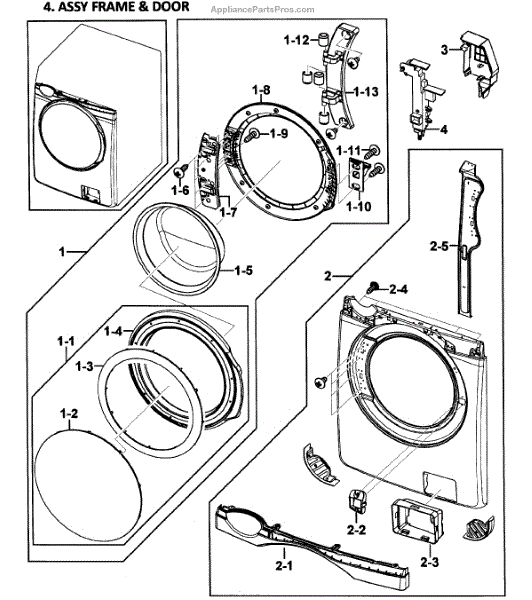 4. ASSY FRAME & DOOR
AppliancePartsPros.com

1-12
3
1-13
1-8
4
1-9
1-11
1-6
1-7
1-10
1
1-5
2-5
2
2-4
1-1
1-4
1-3
1-2
2-2
2-1
2-3