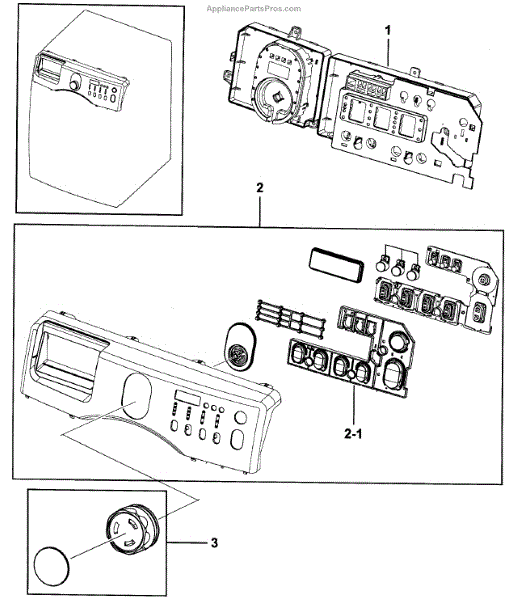 AppliancePartsPros.com

1

2

2-1

3