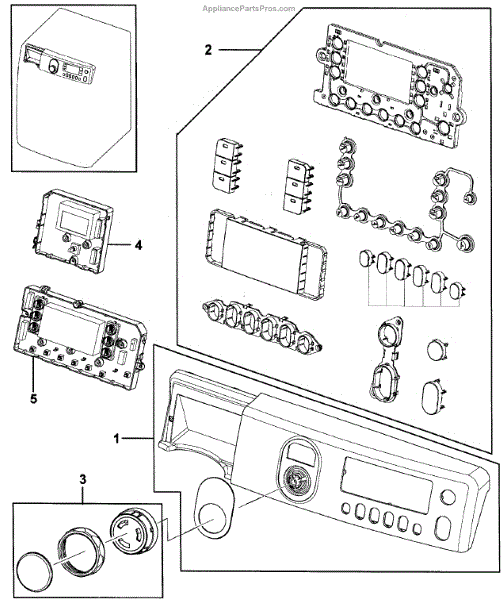 AppliancePartsPros.com

2

4

5

1

3