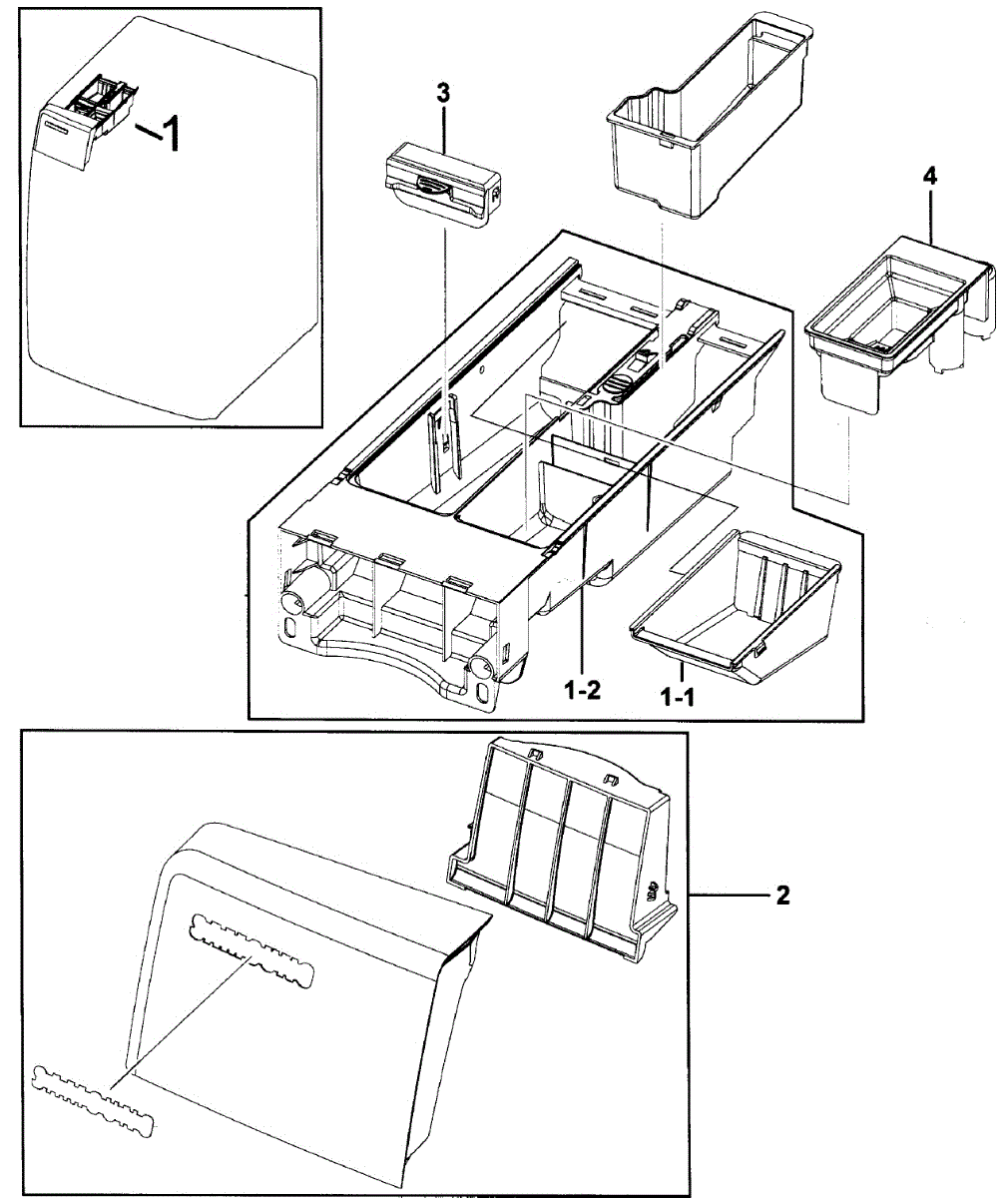 1
3
4
1-2
1-1
2