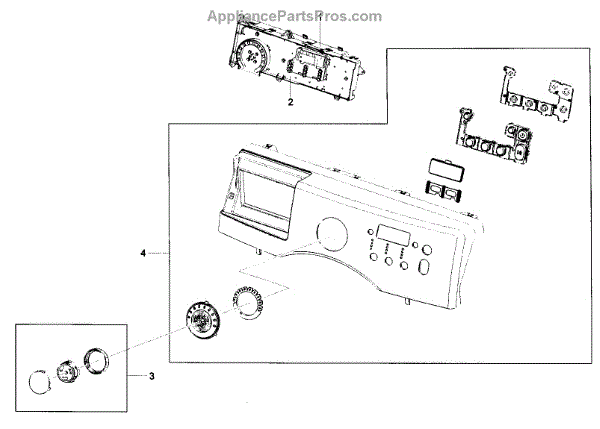 AppliancePartsPros.com

2

4

3