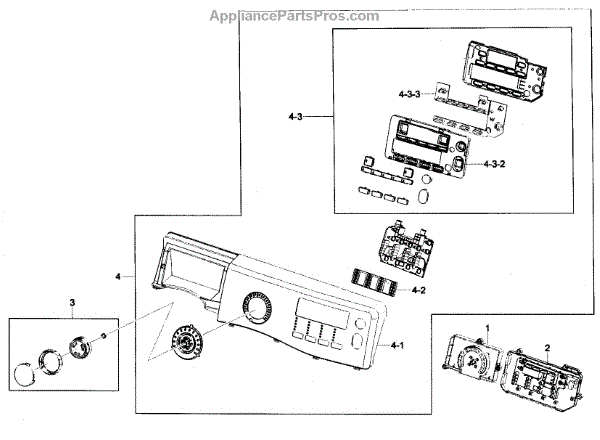 AppliancePartsPros.com

4-3-3
4-3
4-3-2
4
4-2
3
4-1
1
2