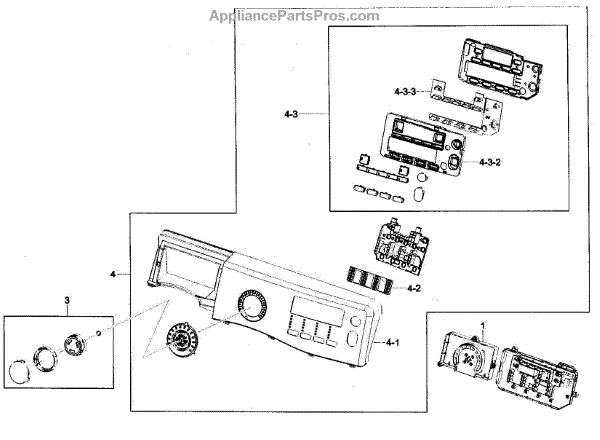 AppliancePartsPros.com

4-3-3

4-3

4-3-2

4

4-2

3

4-1

1