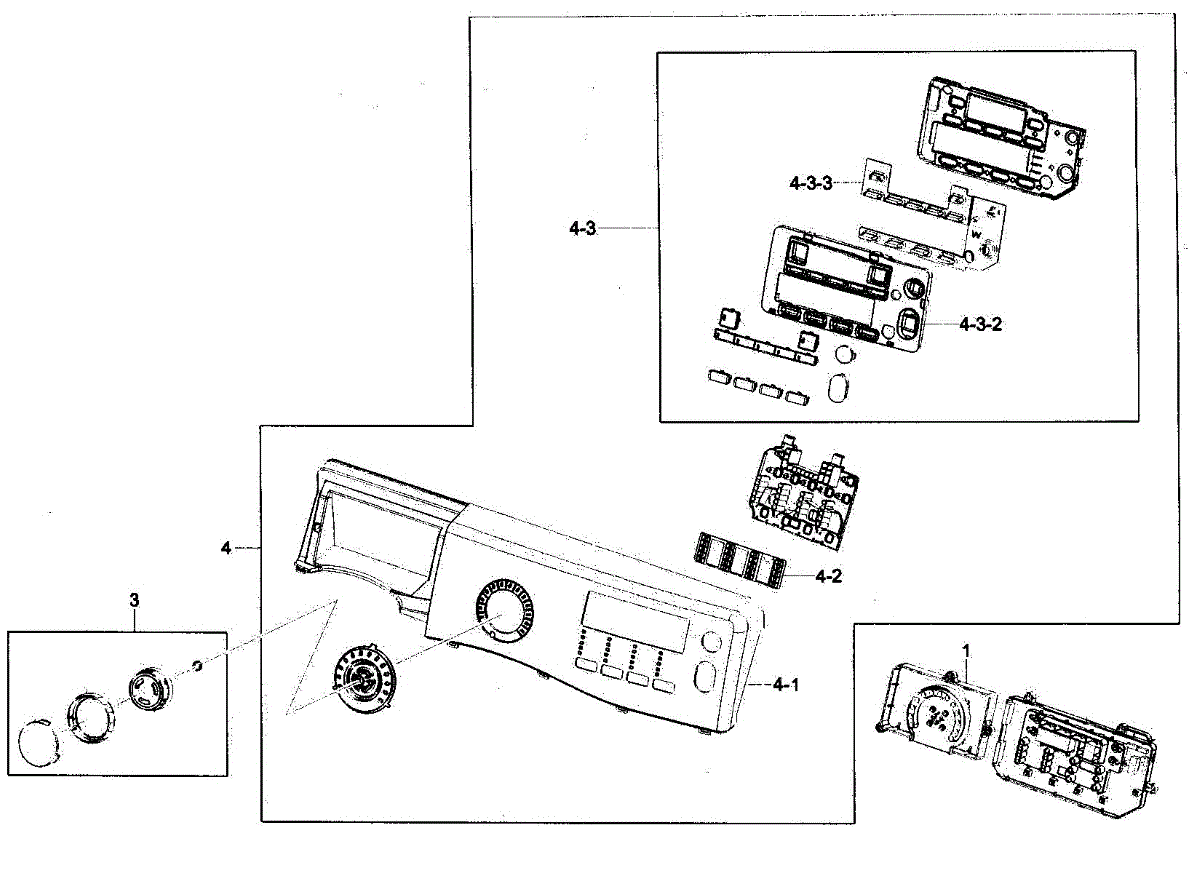 4-3-3
4-3
4-3-2
4
4-2
3
4-1
1