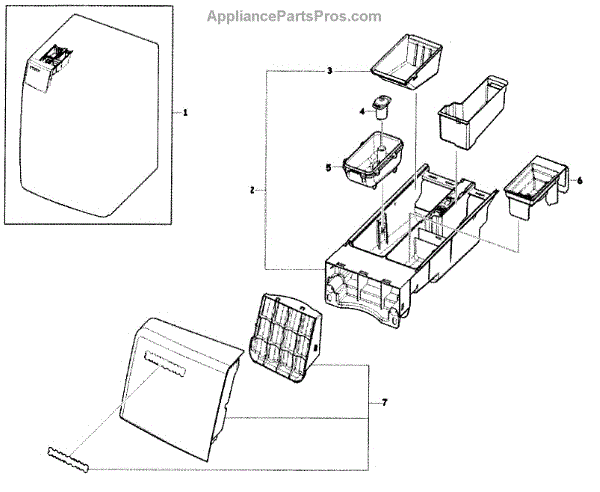 AppliancePartsPros.com

1

3

4

5

2

6

7