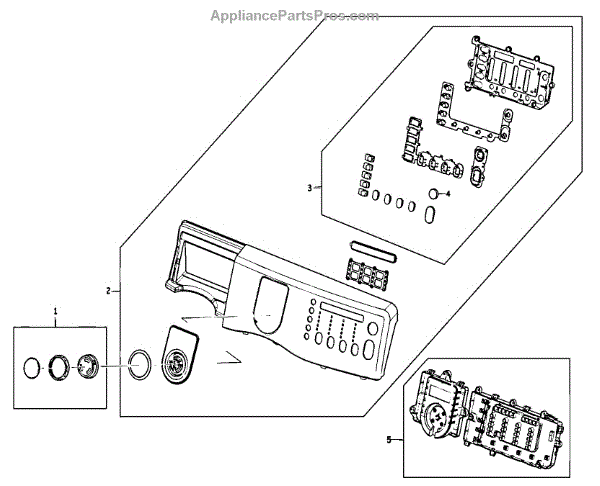 AppliancePartsPros.com

3

4

2

1

5