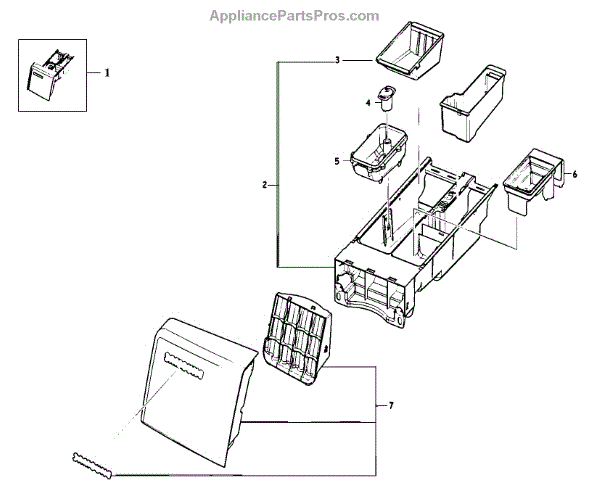 AppliancePartsPros.com

1

3

4

5

2

6

7