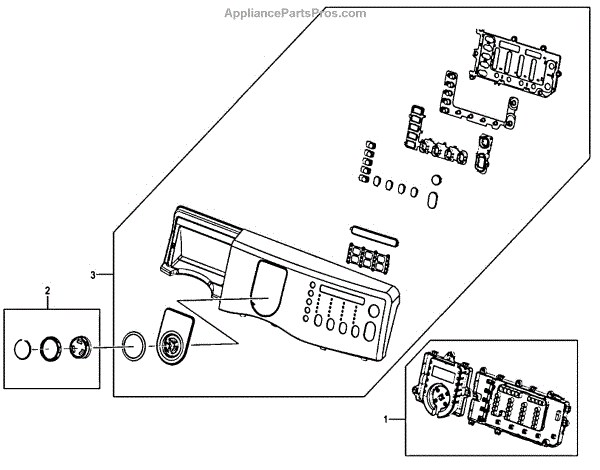 AppliancePartsPros.com

3

2

1