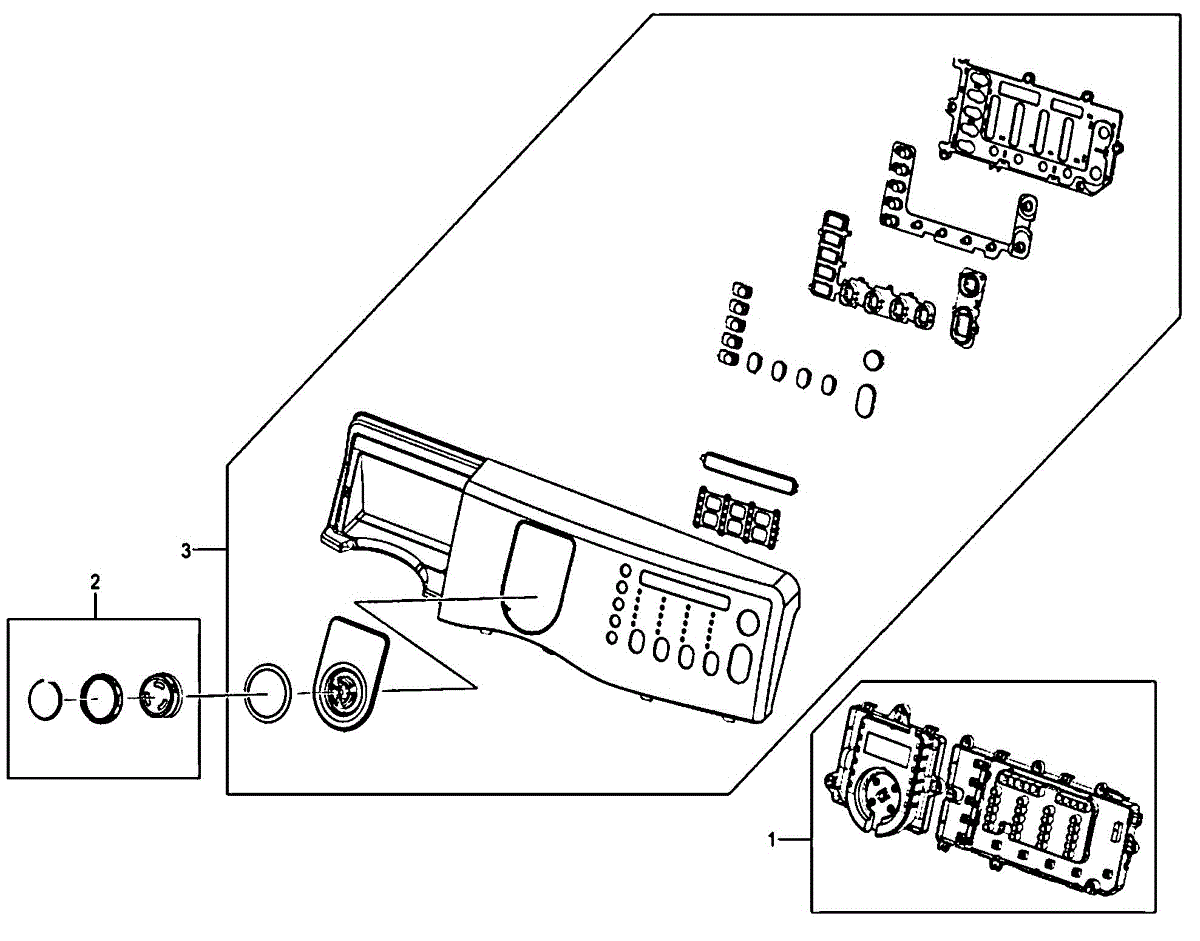 3
2
1