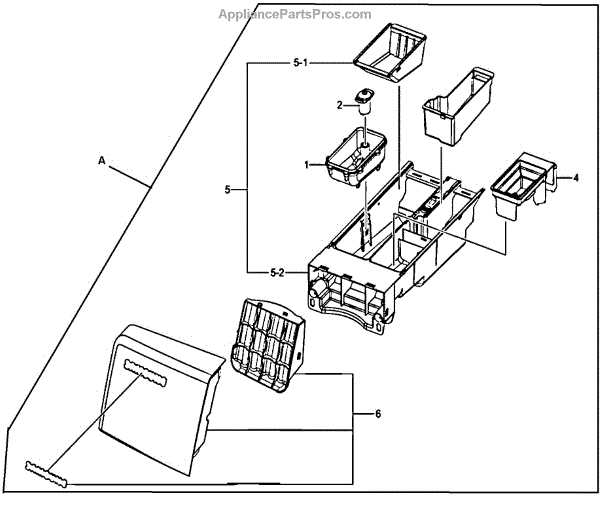 AppliancePartsPros.com

5-1
2
A
1
4
5
5-2
6