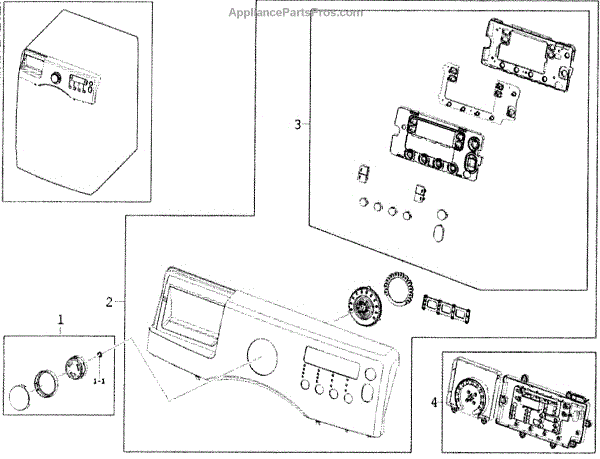 AppliancePartsPros.com

3

2

1

1-1

4