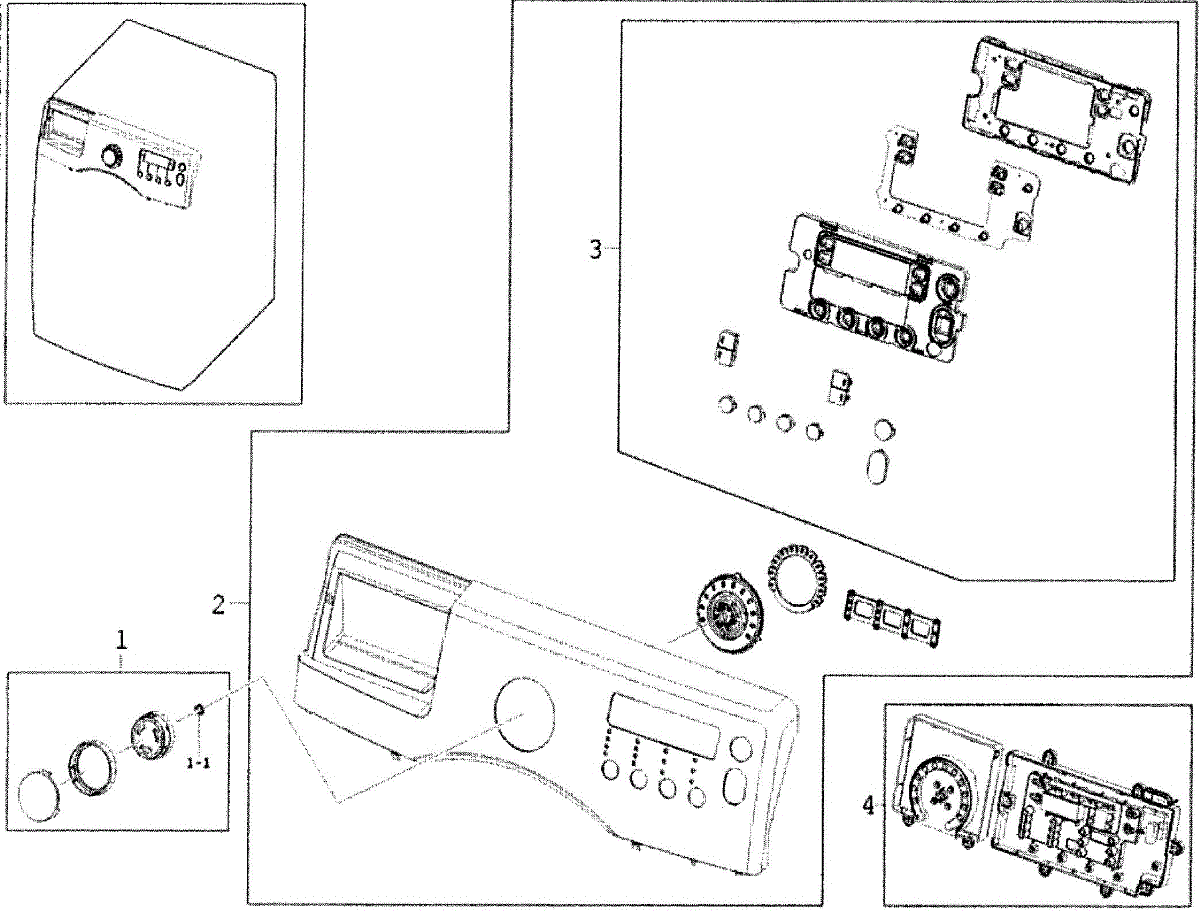 3

2

1

1-1

4