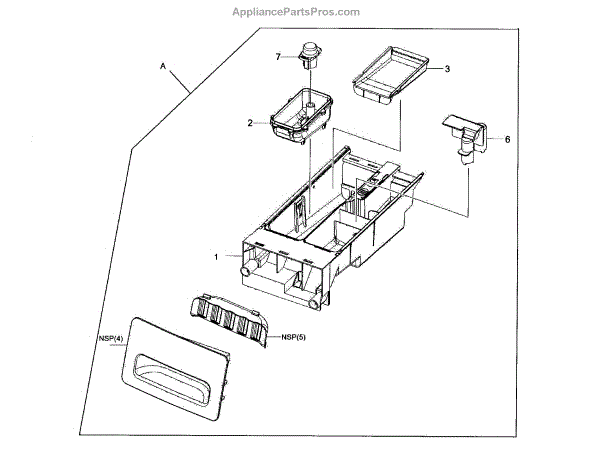 AppliancePartsPros.com

A

7

3

2

6

1

NSP(5)

NSP(4)