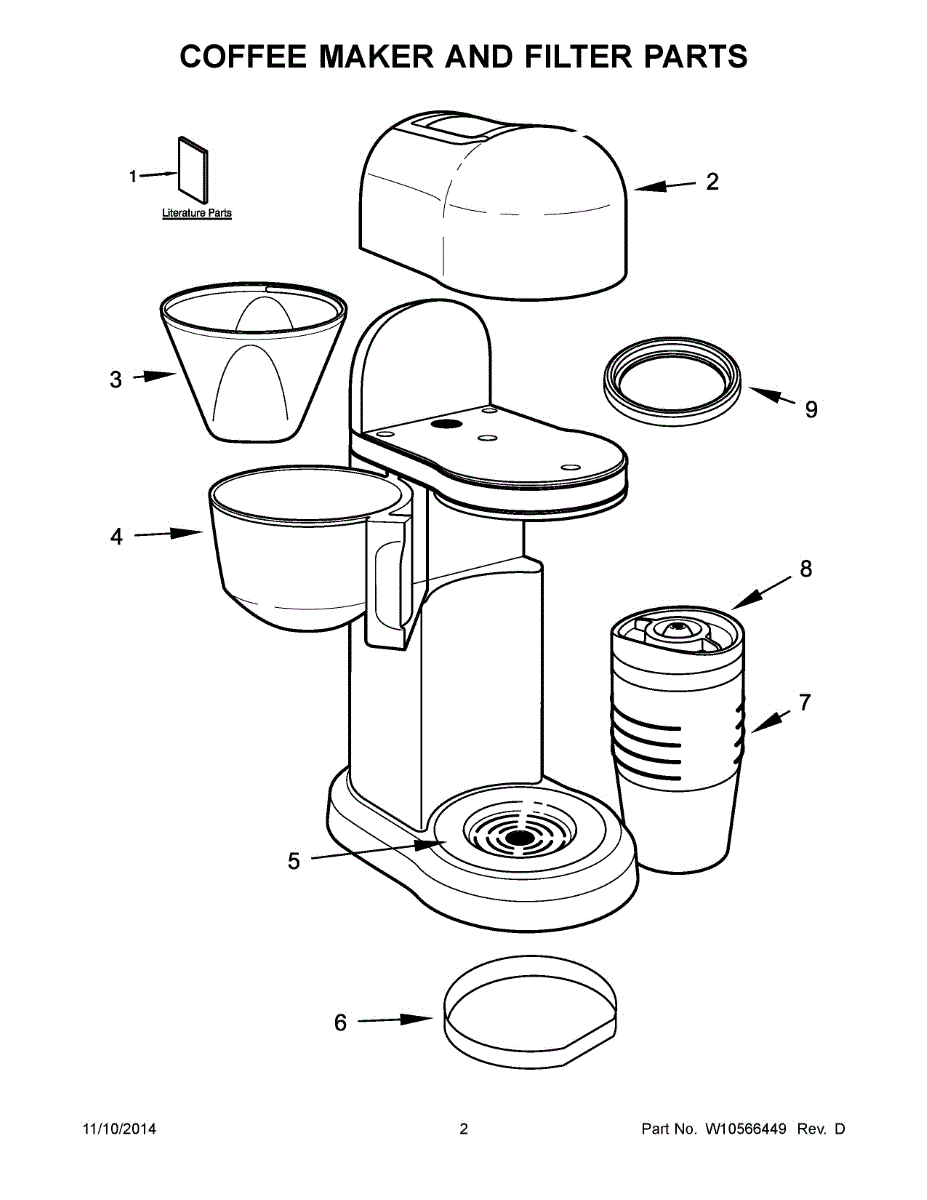 COFFEE MAKER AND FILTER PARTS

1
Literature Parts

2

3

9

4

8

7

5

6

11/10/2014 2 Part No. W10566449 Rev. D