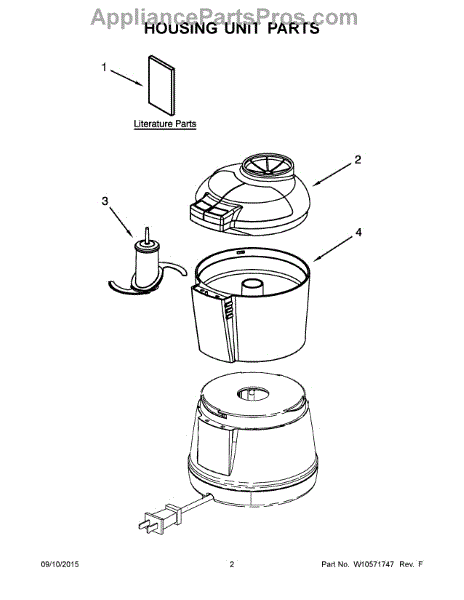 AppliancePartsPros.com
HOUSING UNIT PARTS

1

Literature Parts

2

3

4

09/10/2015 2 Part No. W10571747 Rev. F