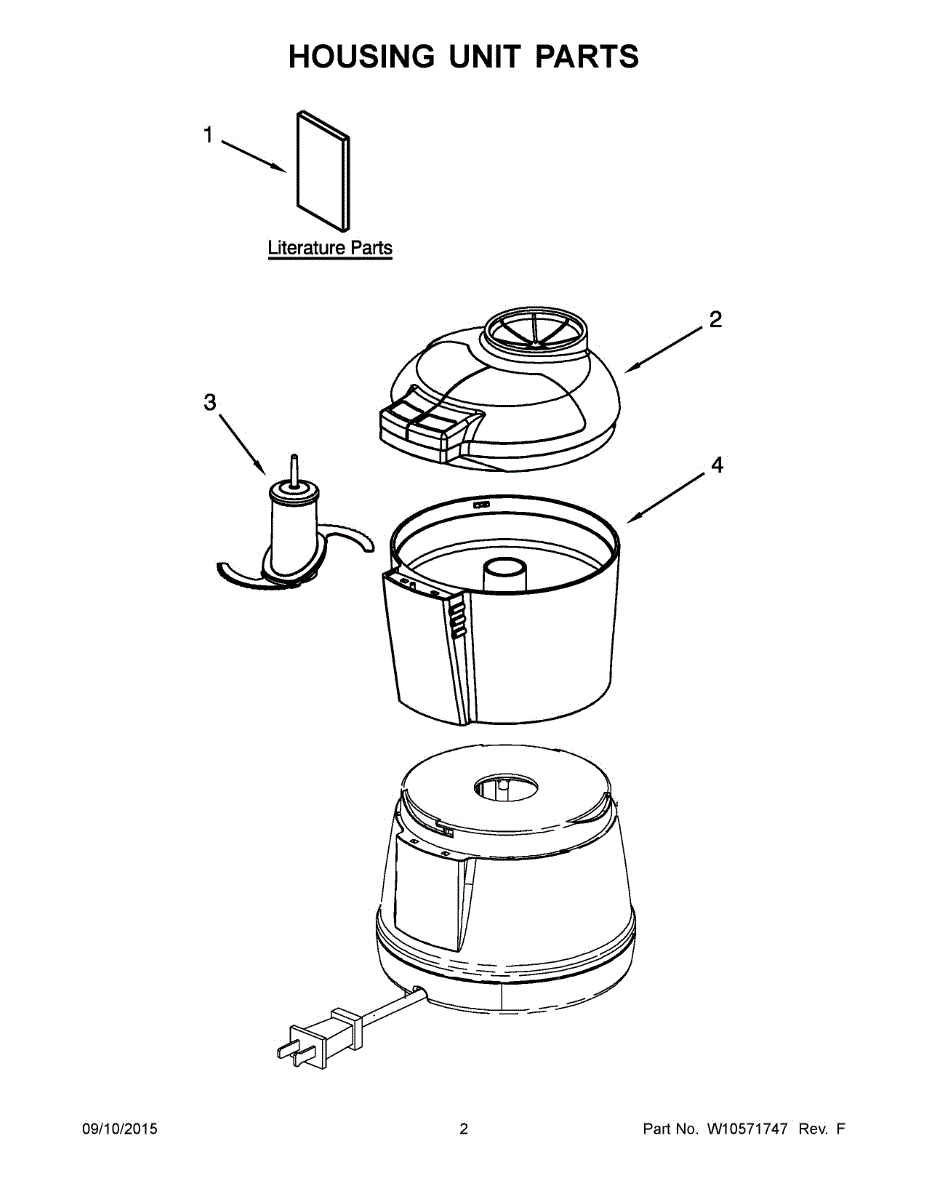 HOUSING UNIT PARTS

1

Literature Parts

2

3

4

09/10/2015

2

Part No. W10571747 Rev. F