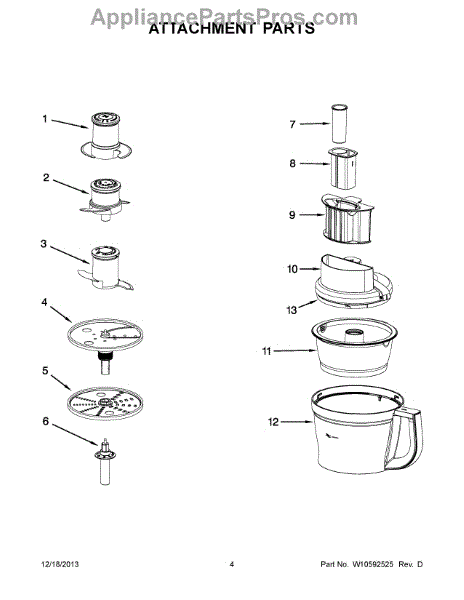 AppliancePartsPros.com

ATTACHMENT PARTS

1
2
3
4
5
6
7
8
9
10
13
11
12

12/18/2013 4 Part No. W10592525 Rev. D