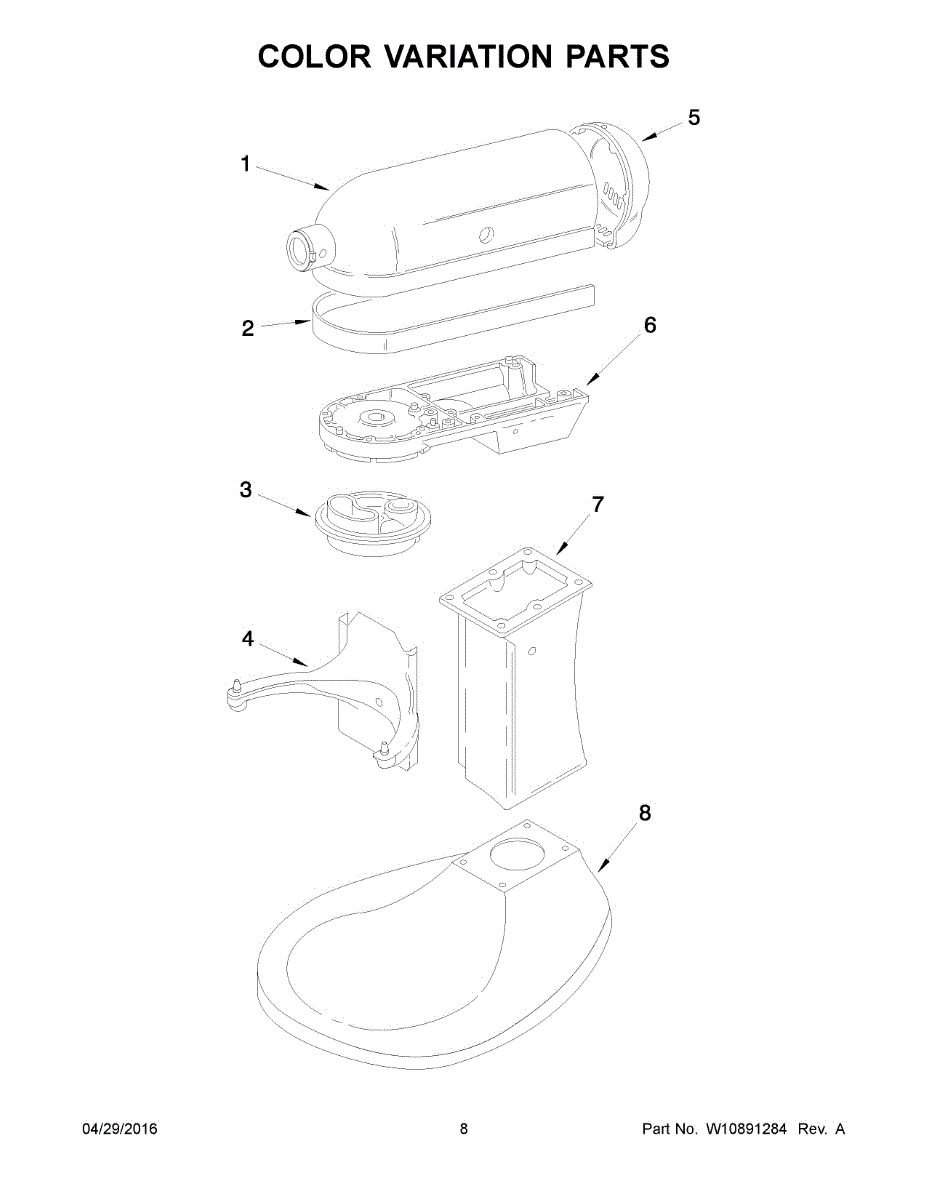 COLOR VARIATION PARTS

1

5

2

6

3

7

4

8

04/29/2016

8

Part No. W10891284 Rev. A