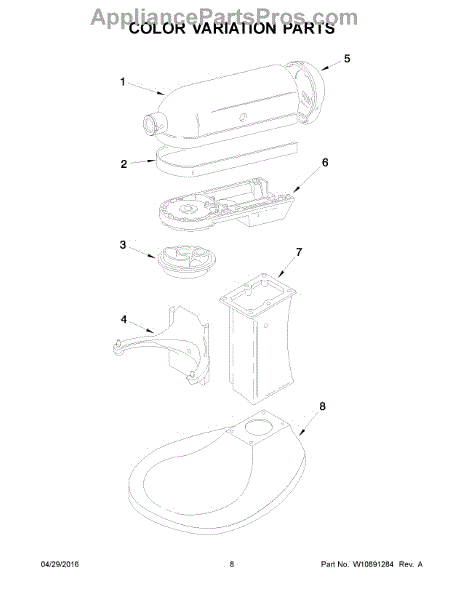 AppliancePartsPros.com

COLOR VARIATION PARTS

1

5

2

6

3

7

4

8

04/29/2016

- 8 -

Part No. W10891284 Rev. A