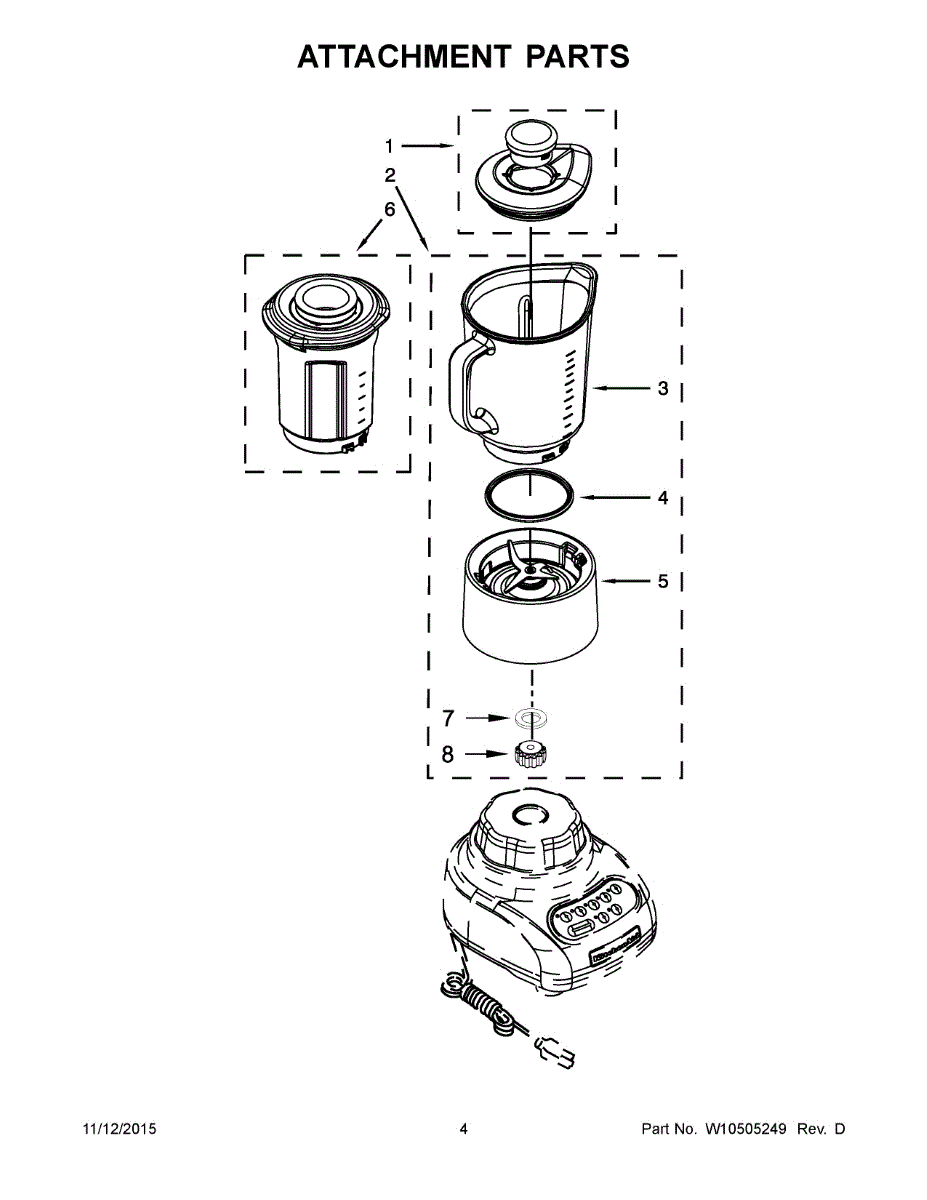 ATTACHMENT PARTS

1
2
6
3
4
5
7
8

11/12/2015

4

Part No. W10505249 Rev. D