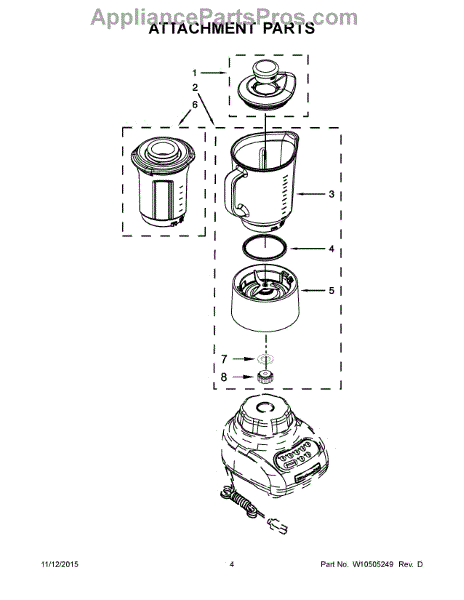 AppliancePartsPros.com
ATTACHMENT PARTS

1
2
6
3
4
5
7
8

11/12/2015

4

Part No. W10505249 Rev. D