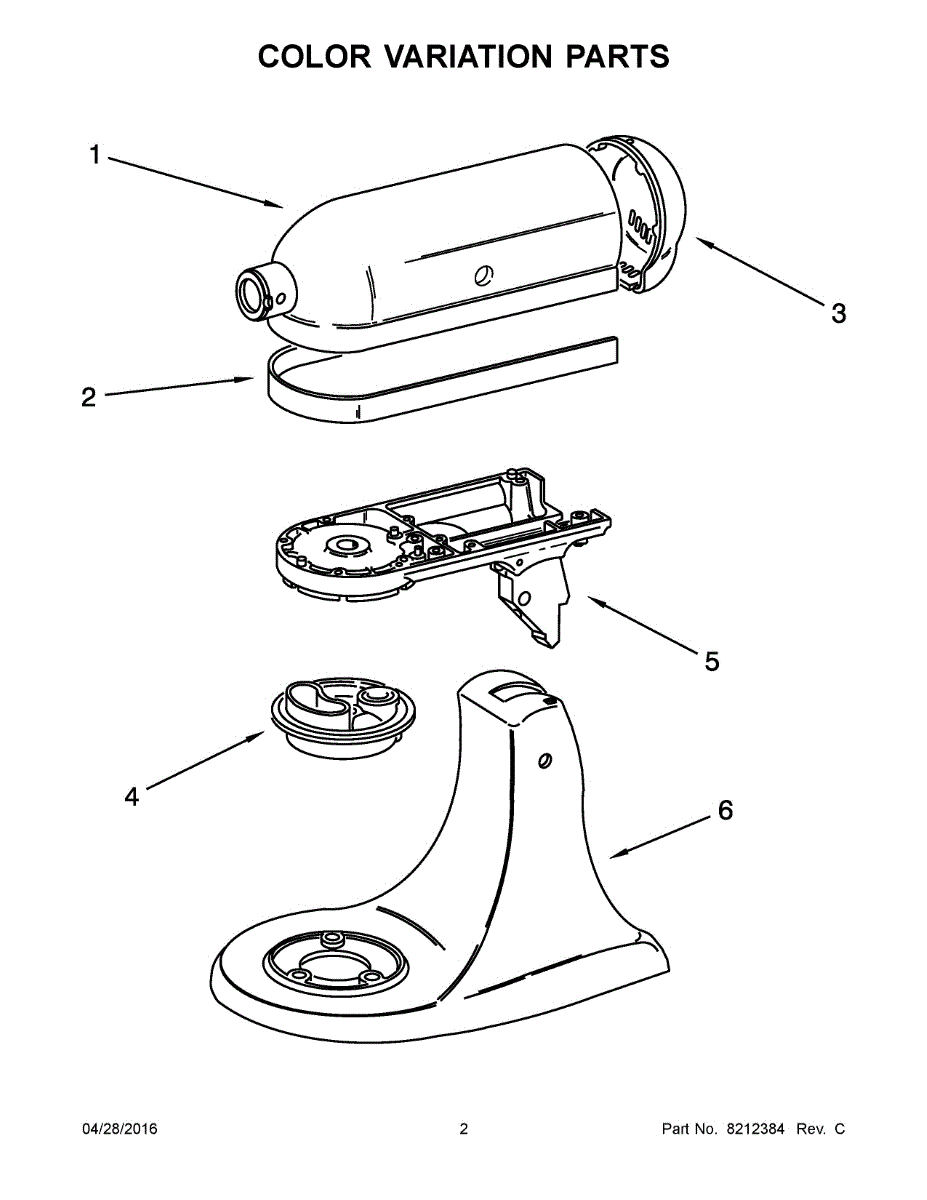 COLOR VARIATION PARTS

1

3

2

5

4

6

04/28/2016

2

Part No. 8212384 Rev. C