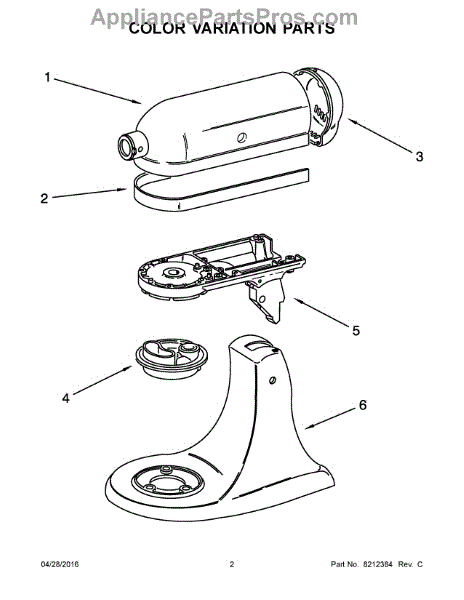 AppliancePartsPros.com
COLOR VARIATION PARTS

1

3

2

5

4

6

04/28/2016 2 Part No. 8212384 Rev. C