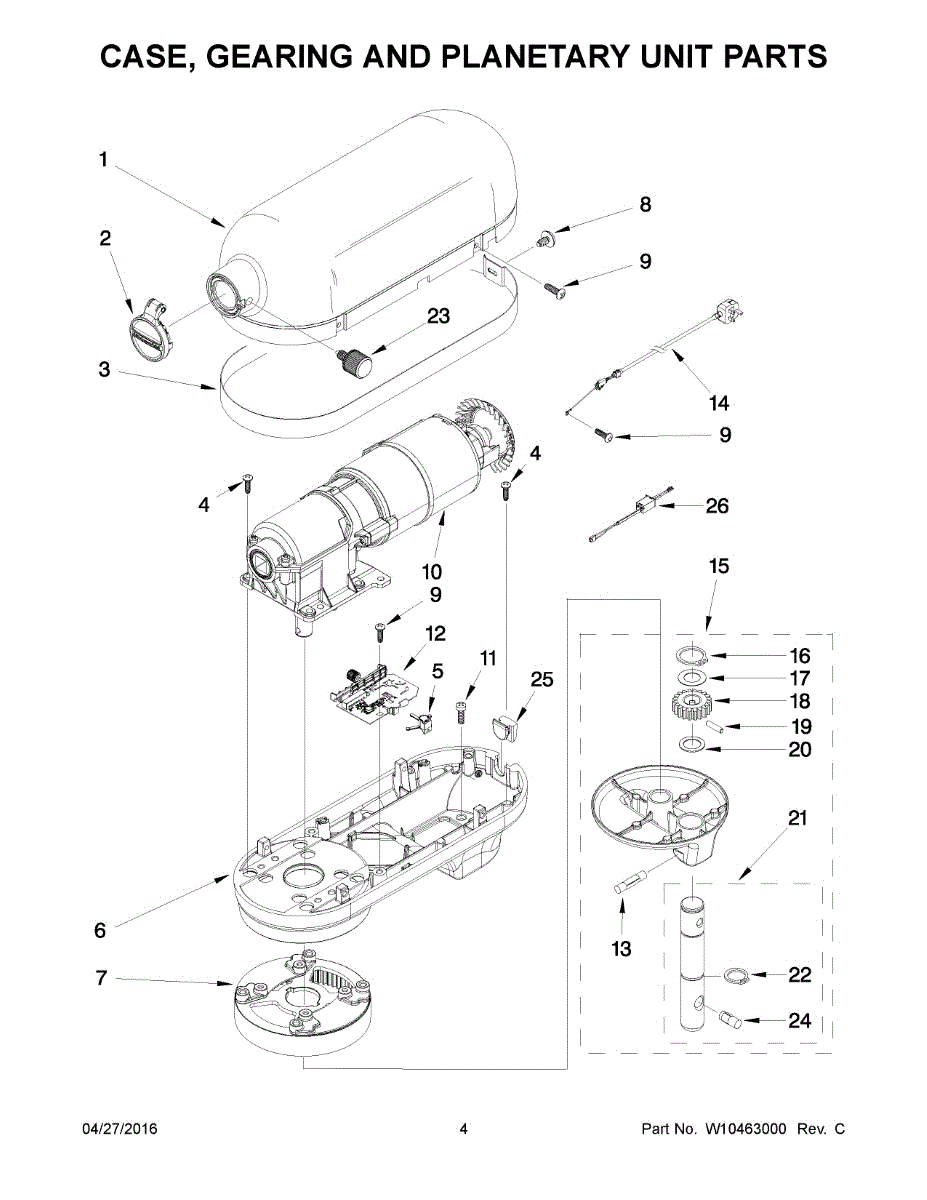 CASE, GEARING AND PLANETARY UNIT PARTS

1
2
8
9
23
3
14
9
4
4
26
10
15
9
12
11
5
25
16
17
18
19
20
21
6
13
7
22
24

04/27/2016
4
Part No. W10463000 Rev. C