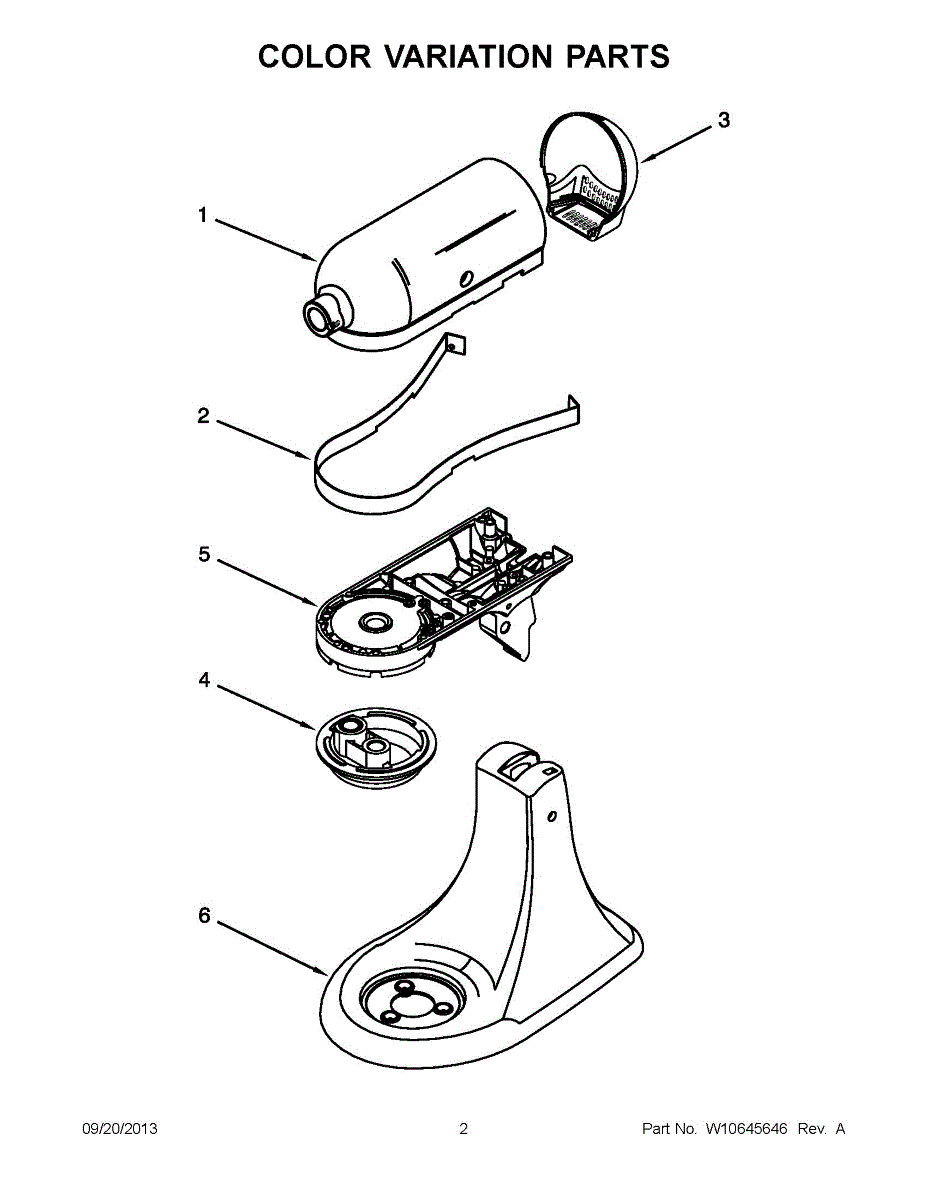 COLOR VARIATION PARTS

3

1

2

5

4

6

09/20/2013

2

Part No. W10645646 Rev. A