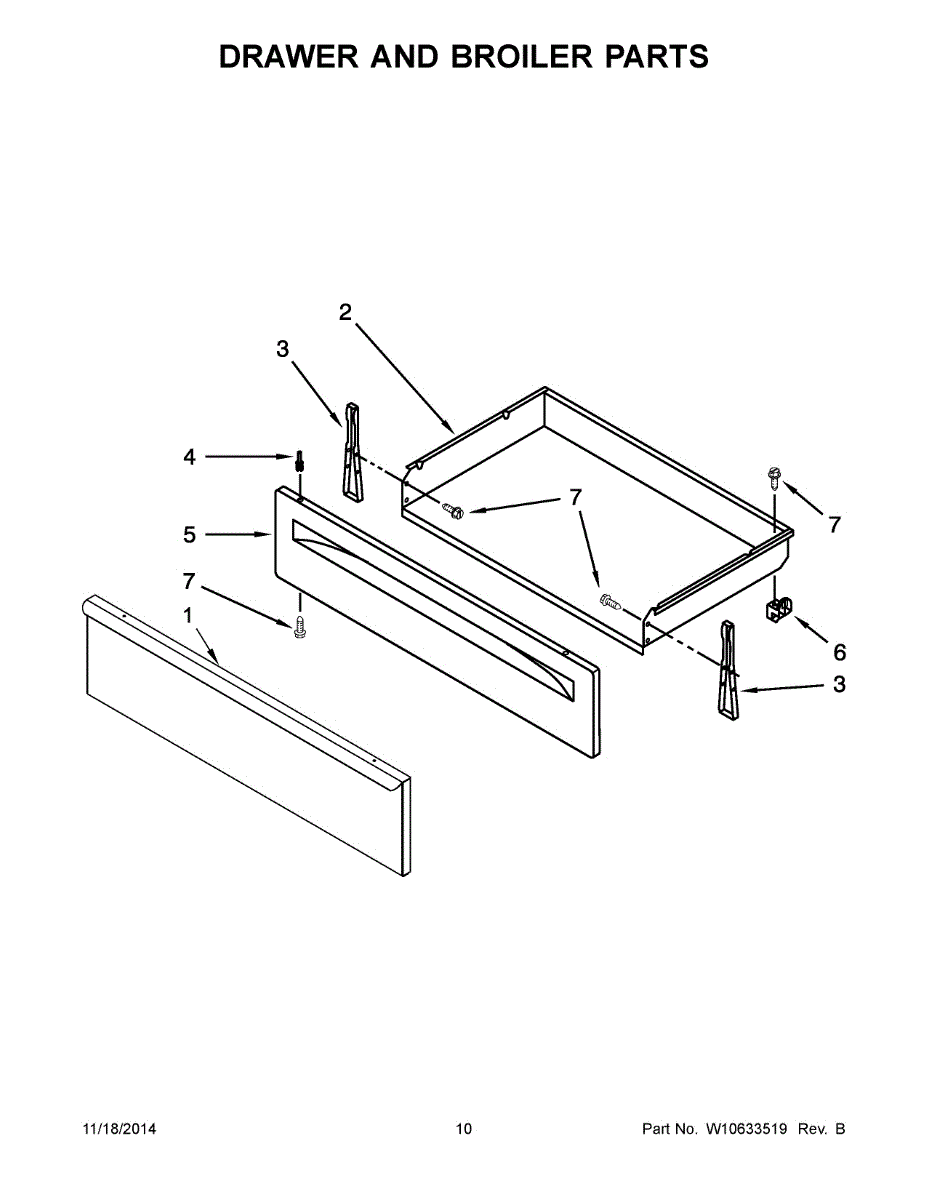 DRAWER AND BROILER PARTS

2
3
4
7
7
5
7
1
6
3

11/18/2014
10
Part No. W10633519 Rev. B