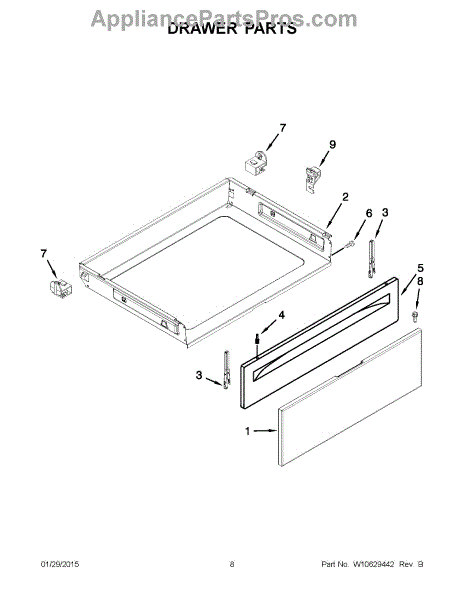 AppliancePartsPros.com
DRAWER PARTS

7
9
2
6
3
7
5
8
4
3
1

01/29/2015 8 Part No. W10629442 Rev. B