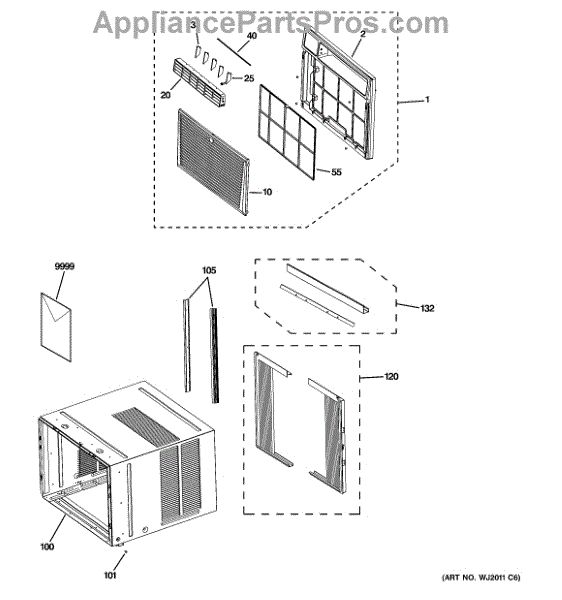 AppliancePartsPros.com

3
40
2
25
20
1
55
10

9999
105
132
120
100
101

(ART NO. WJ2011 C6)