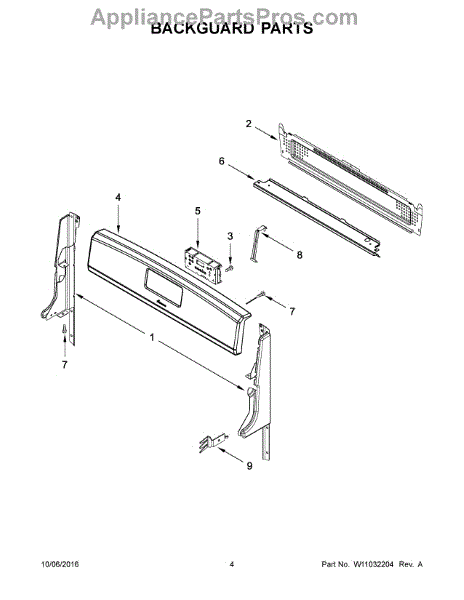 AppliancePartsPros.com
BACKGUARD PARTS

2
6
4
5
3
8
7
1
7
9

10/06/2016
4
Part No. W11032204 Rev. A