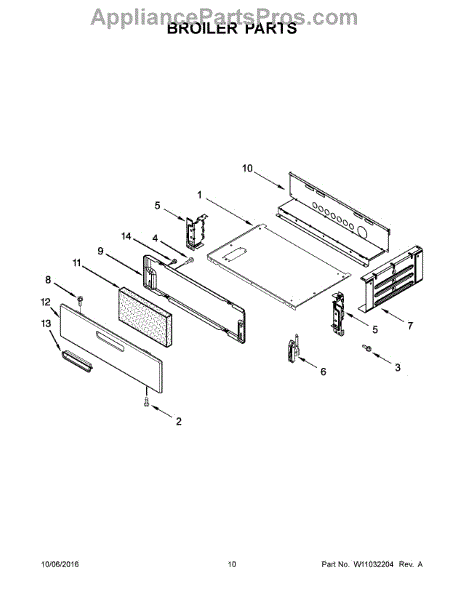 AppliancePartsPros.com
BROILER PARTS

10
1
5
14
4
9
11
8
12
13
5
7
3
6
2

10/06/2016

10

Part No. W11032204 Rev. A