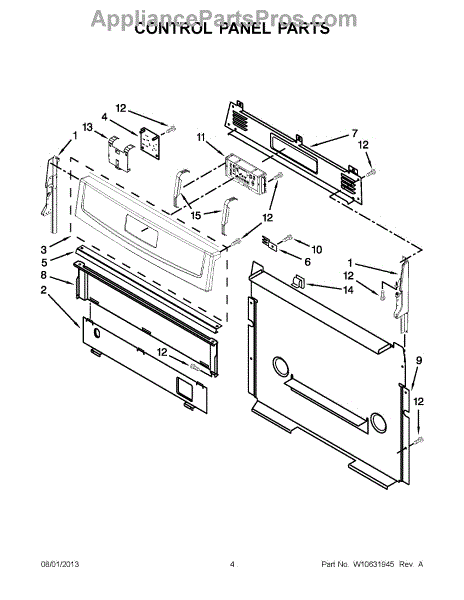 AppliancePartsPros.com
CONTROL PANEL PARTS

12
4
13
1
11
7
12
15
12
3
5
8
2
10
6
1
12
14
12
9
12

08/01/2013 4 Part No. W10631945 Rev. A