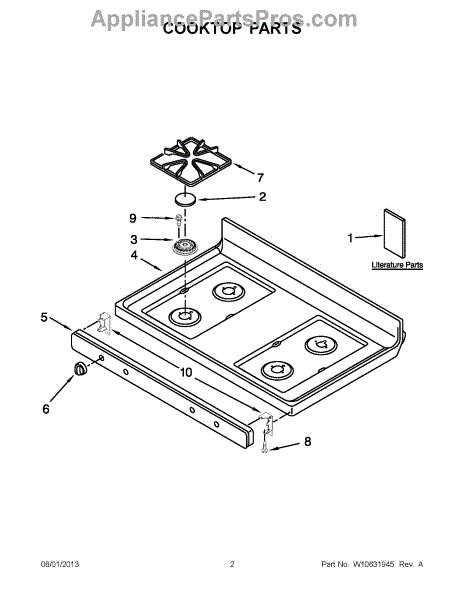 AppliancePartsPros.com
COOKTOP PARTS

7
2
9
3
4
1
Literature Parts
5
10
6
8

08/01/2013 2 Part No. W10631945 Rev. A