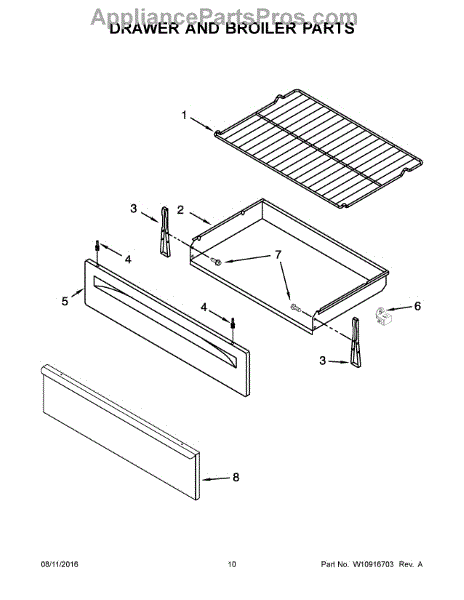 AppliancePartsPros.com
DRAWER AND BROILER PARTS

1
3
2
4
7
5
4
6
3
8

08/11/2016
10
Part No. W10916703 Rev. A