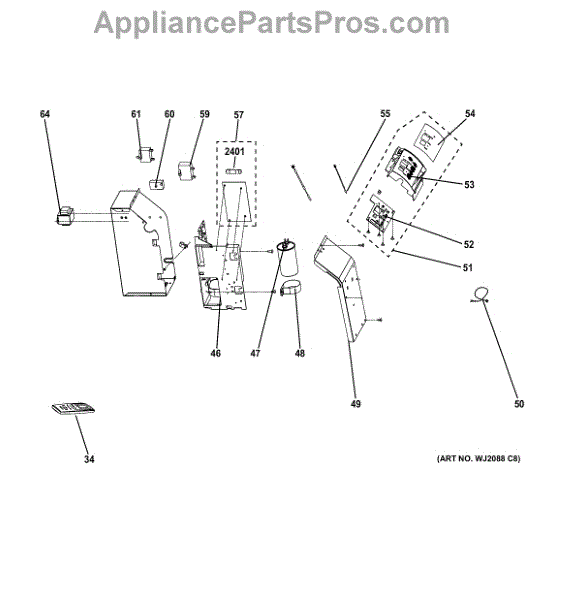 AppliancePartsPros.com

64
61
60
59
57
2401
55
54
53
52
51
46
47
48
49
50
34

(ART NO. WJ2088 C8)