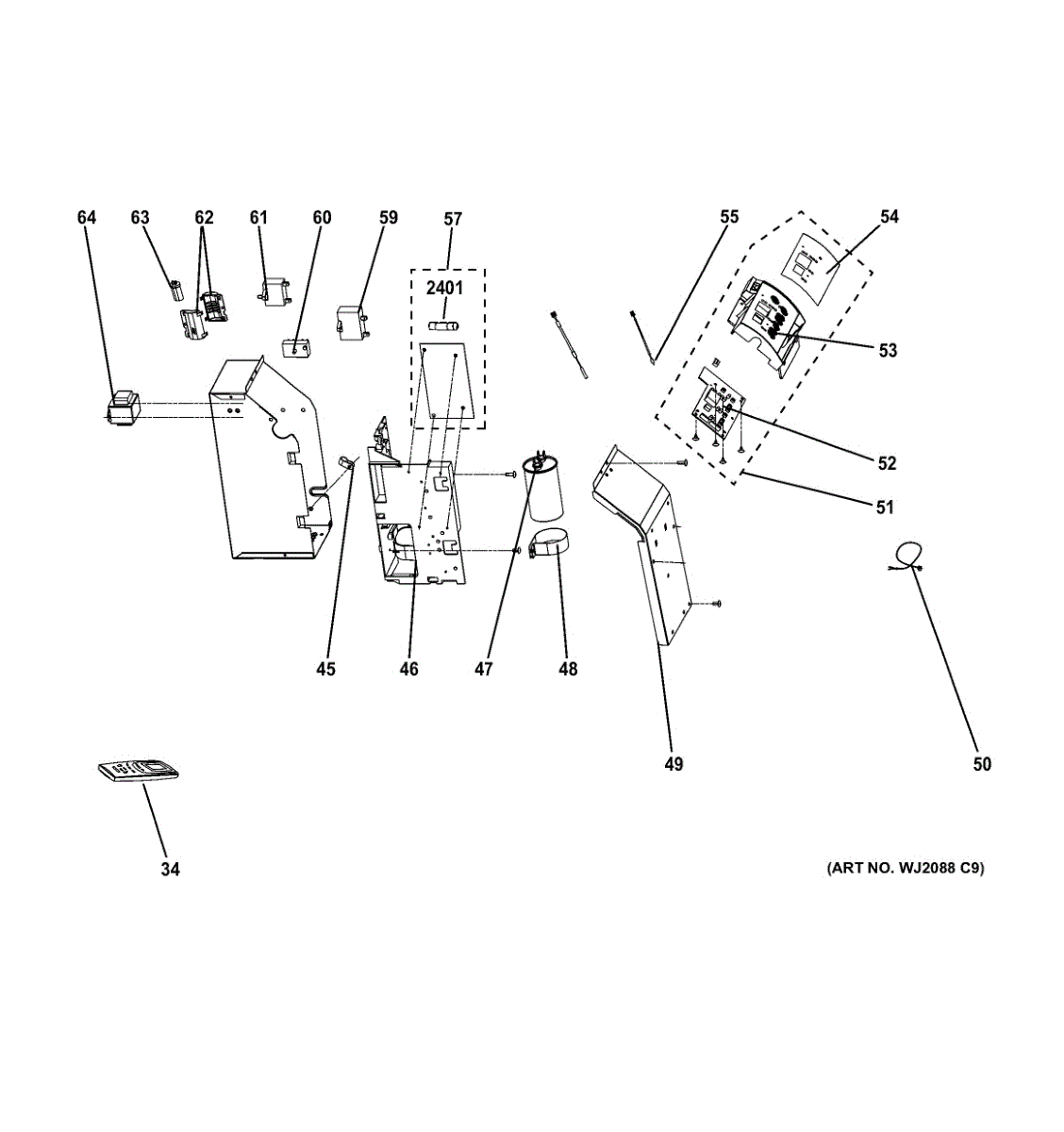 64
63
62
61
60
59
57
2401
55
54
53
52
51
45
46
47
48
49
50
34
(ART NO. WJ2088 C9)