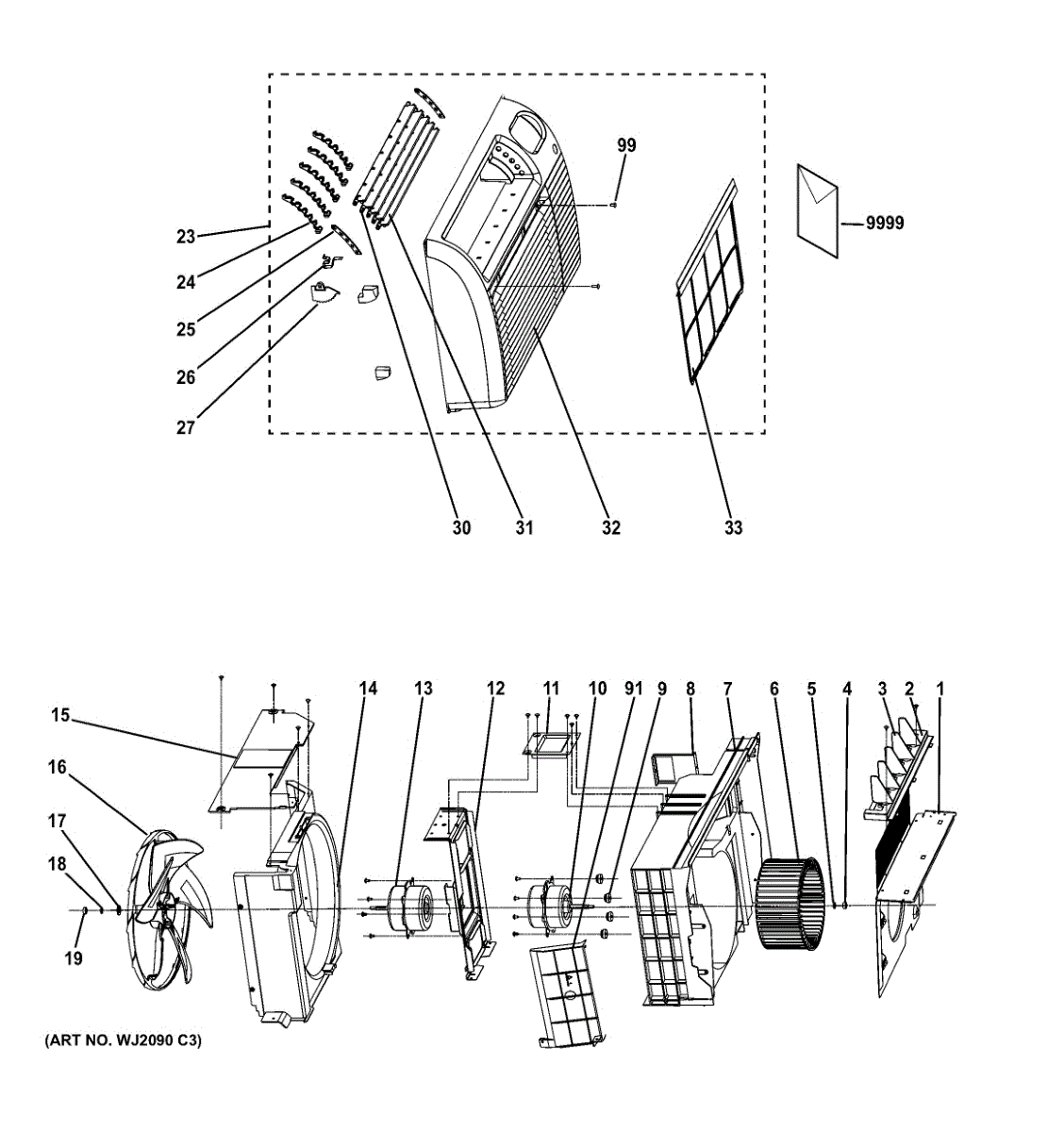 99

9999

23

24

25

26

27

30

31

32

33

15

16

17

18

19

14

13

12

11

10

91

9

8

7

6

5

4

3

2

1

(ART NO. WJ2090 C3)