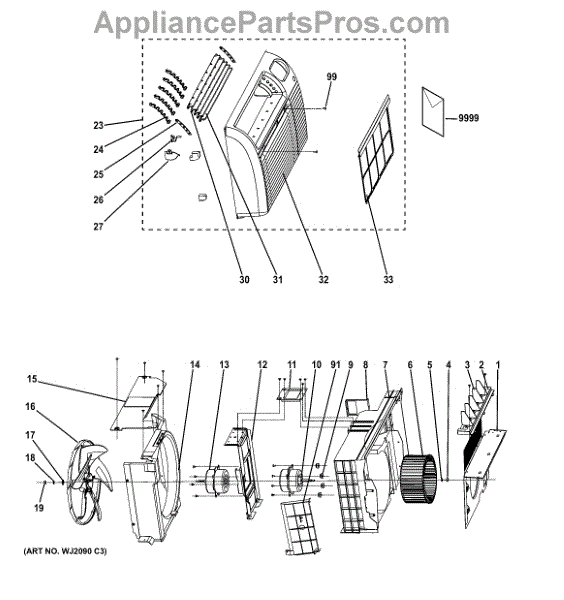 AppliancePartsPros.com

99
9999
23
24
25
26
27
30
31
32
33

15
16
17
18
19
14
13
12
11
10
91
9
8
7
6
5
4
3
2
1

(ART NO. WJ2090 C3)