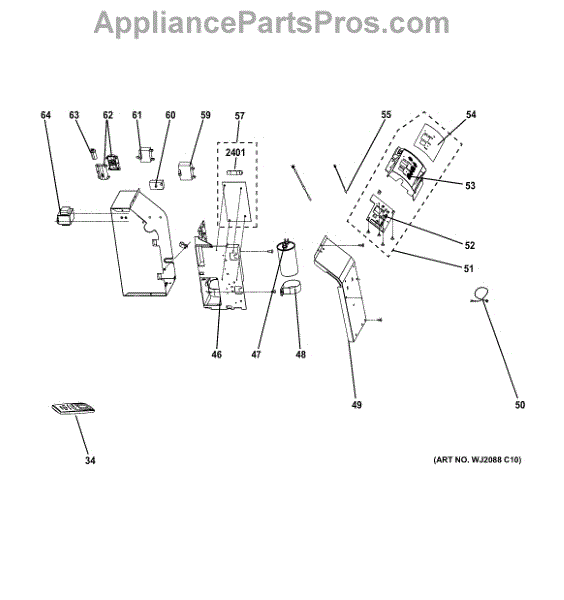 AppliancePartsPros.com

64
63
62
61
60
59
57
2401
55
54
53
52
51
46
47
48
49
50
34

(ART NO. WJ2088 C10)