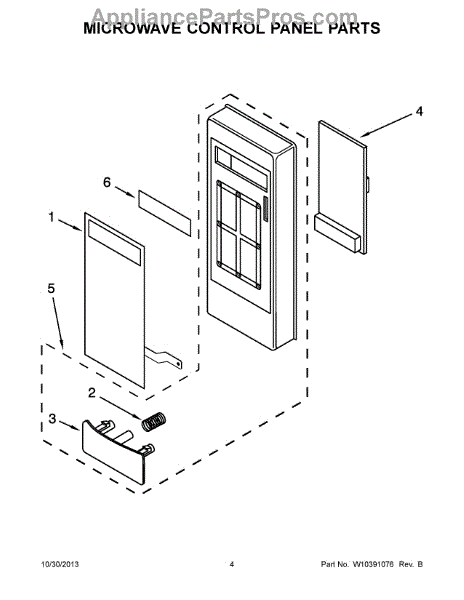 AppliancePartsPros.com
MICROWAVE CONTROL PANEL PARTS

4
6
1
5
2
3

10/30/2013
4
Part No. W10391076 Rev. B