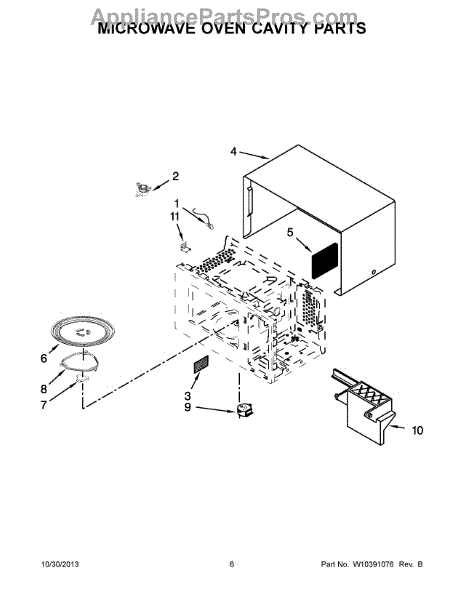 AppliancePartsPros.com
MICROWAVE OVEN CAVITY PARTS

4
2
1
11
5
6
8
7
3
9
10

10/30/2013

6

Part No. W10391076 Rev. B