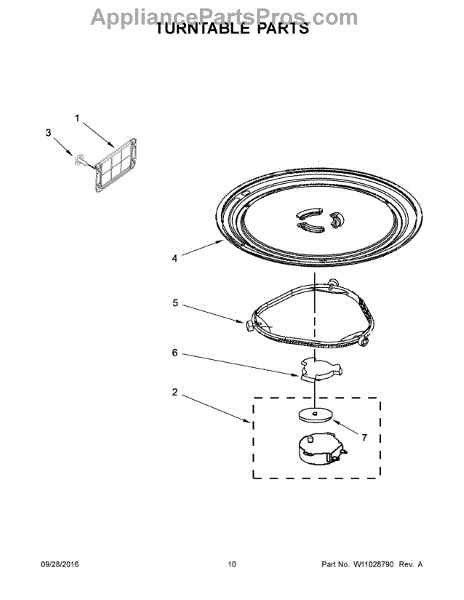 AppliancePartsPros.com
TURNTABLE PARTS

1
3
4
5
6
2
7

09/28/2016 10 Part No. W11028790 Rev. A