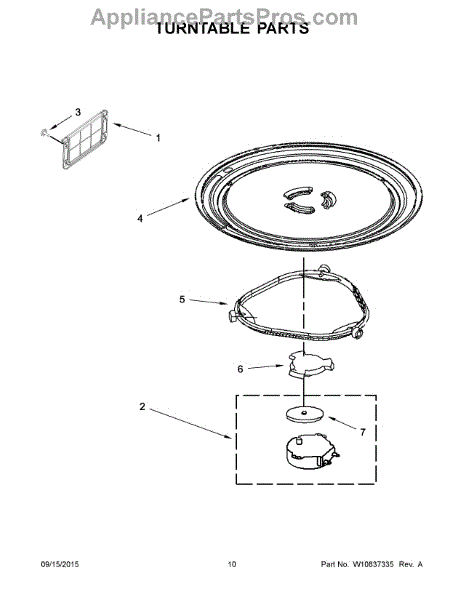 AppliancePartsPros.com

TURNTABLE PARTS

3

1

4

5

6

2

7

09/15/2015

10

Part No. W10837335 Rev. A