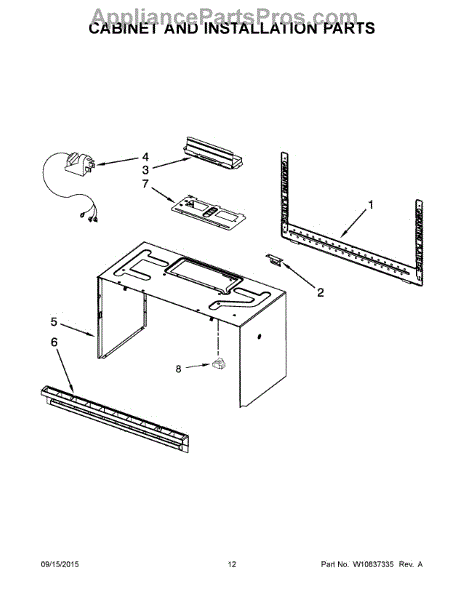 AppliancePartsPros.com
CABINET AND INSTALLATION PARTS

4
3
7
1
2
5
6
8

09/15/2015
12
Part No. W10837335 Rev. A