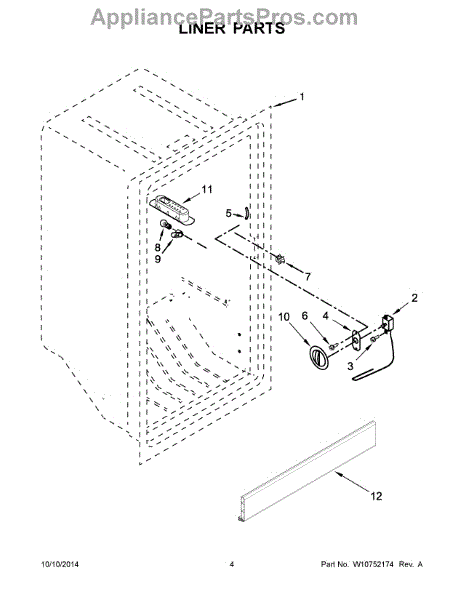 AppliancePartsPros.com
LINER PARTS

1
11
5
8
9
7
2
10
6
4
3
12

10/10/2014
4
Part No. W10752174 Rev. A